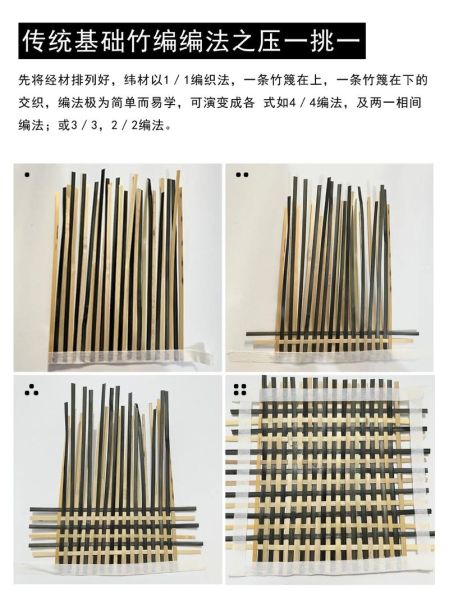 传统基础竹编编法之压一挑一

先将经材排列好，纬材以1／1编织法，一条竹篾在上，一条竹篾在下的交织，编法极为简单而易学，可演变成各 式如4／4编法，及两一相间编法；或3／3，2／2编法。