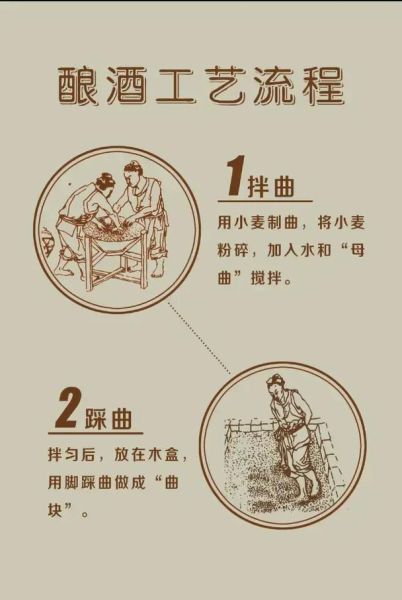 酿酒工艺流程

1 拌曲

用小麦制曲，将小麦粉碎，加入水和“母曲”搅拌。

2 踩曲

拌匀后，放在木盒，用脚踩曲做成“曲块”。